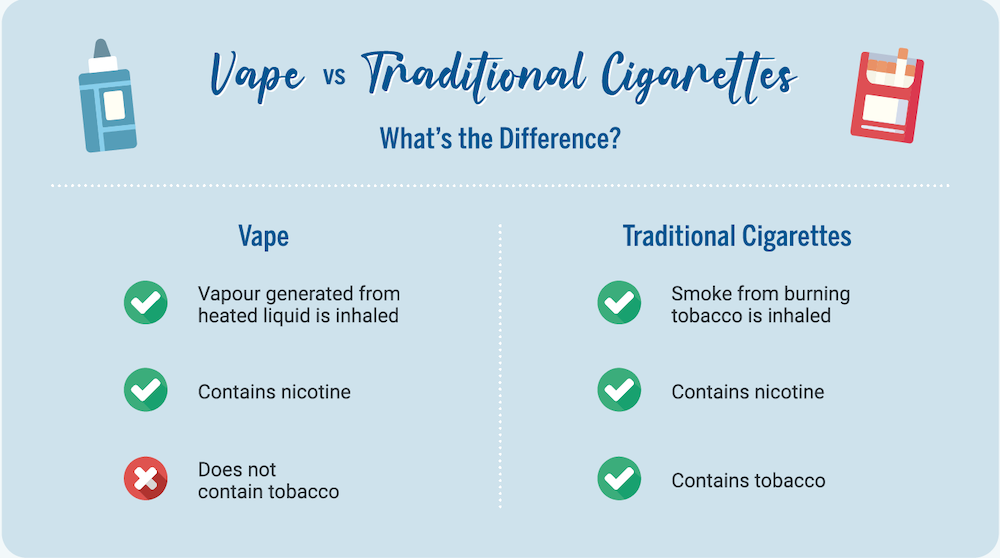 Vape vs Traditional Cigarettes

What's the Difference?

Vape

Vapour generated from heated liquid is inhaled

Contains nicotine

Does not contain tobacco

Traditional Cigarettes

Smoke from burning tobacco is inhaled

Contains nicotine

Contains tobacco