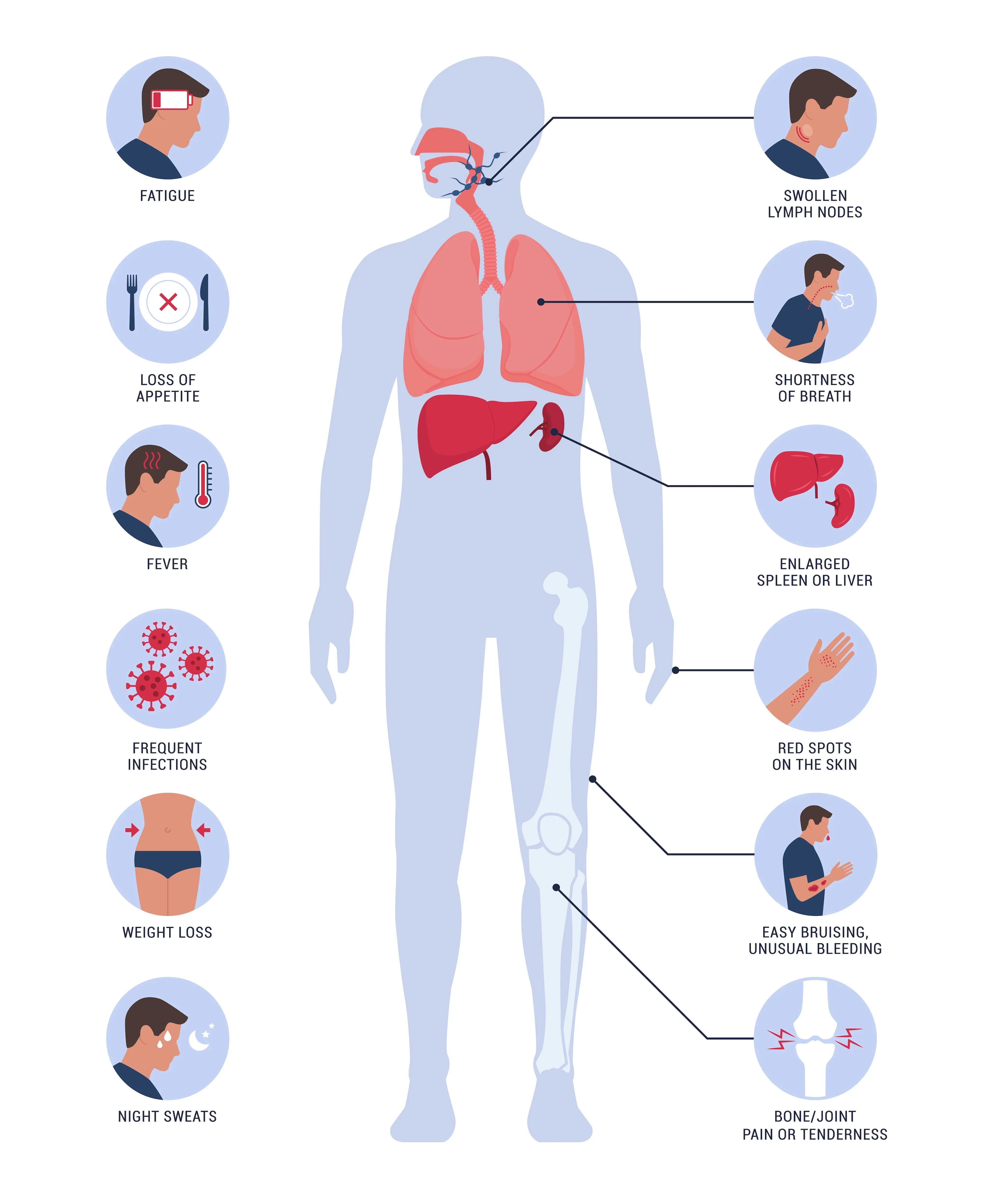 FATIGUE

LOSS OF APPETITE

FEVER

FREQUENT INFECTIONS

WEIGHT LOSS

NIGHT SWEATS

SWOLLEN LYMPH NODES

SHORTNESS OF BREATH

ENLARGED SPLEEN OR LIVER

RED SPOTS ON THE SKIN

EASY BRUISING, UNUSUAL BLEEDING

BONE/JOINT PAIN OR TENDERNESS